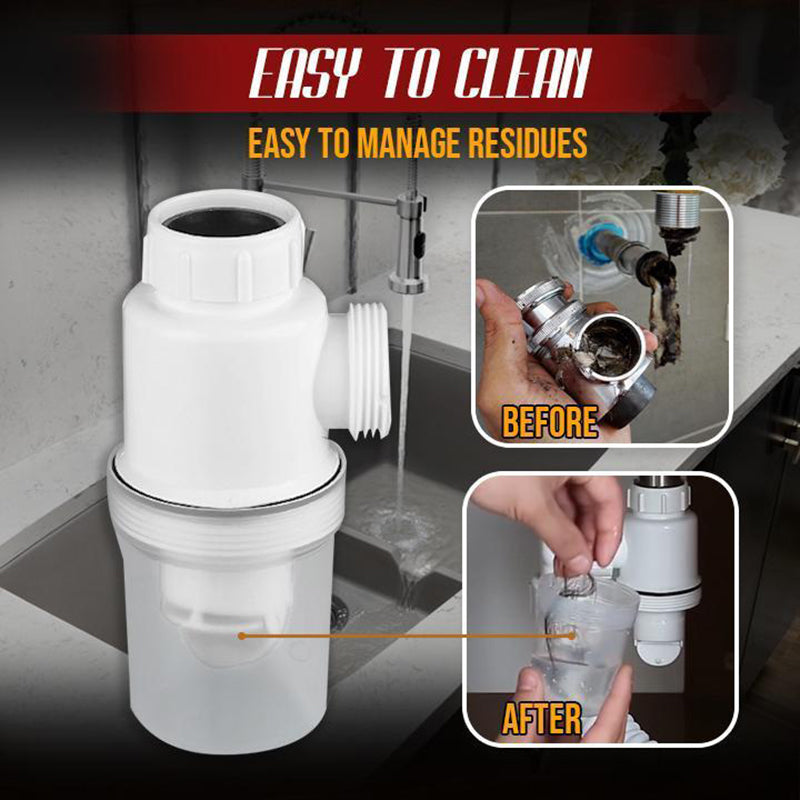 EASY TO CLEAN

EASY TO MANAGE RESIDUES

BEFORE

AFTER